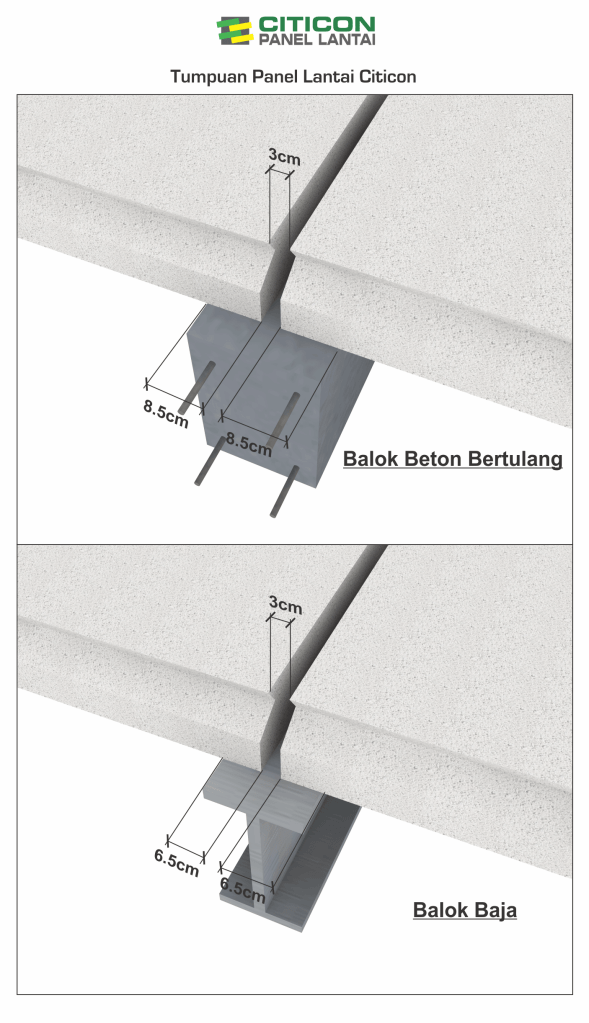 CITICON
PANEL LANTAI

Tumpuan Panel Lantai Citicon

3cm

8.5cm

8.5cm

Balok Beton Bertulang

3cm

6.5cm

6.5cm

Balok Baja